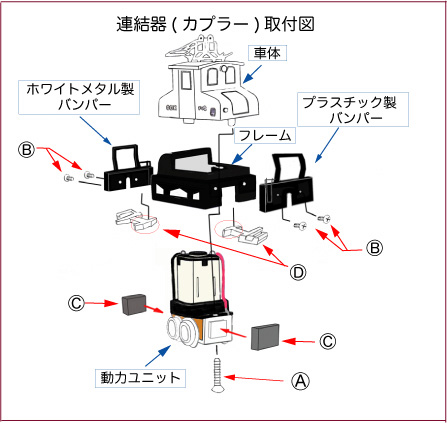 連結器 ( カプラー ) 取付図

車体

ホワイトメタル製 バンパー

プラスチック製 バンパー

フレーム

Ⓑ

Ⓑ

Ⓓ

Ⓒ

Ⓒ

動力ユニット

Ⓐ